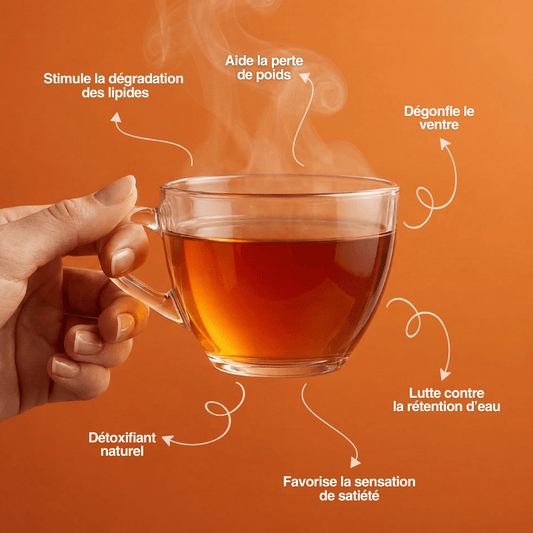 Stimule la dégradation des lipides

Aide la perte de poids

Dégonfle le ventre

Lutte contre la rétention d'eau

Détoxifiant naturel

Favorise la sensation de satiété