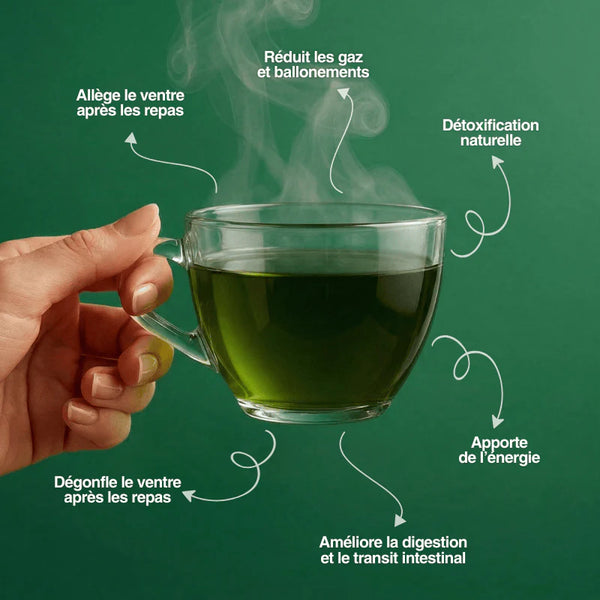 Réduit les gaz et ballonements

Allège le ventre après les repas

Détoxification naturelle

Apporte de l'énergie

Dégonfle le ventre après les repas

Améliore la digestion et le transit intestinal