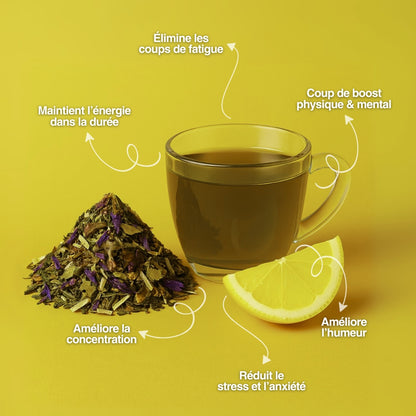 Élimine les coups de fatigue

Maintient l'énergie dans la durée

Coup de boost physique & mental

Améliore la concentration

Améliore l'humeur

Réduit le stress et l'anxiété