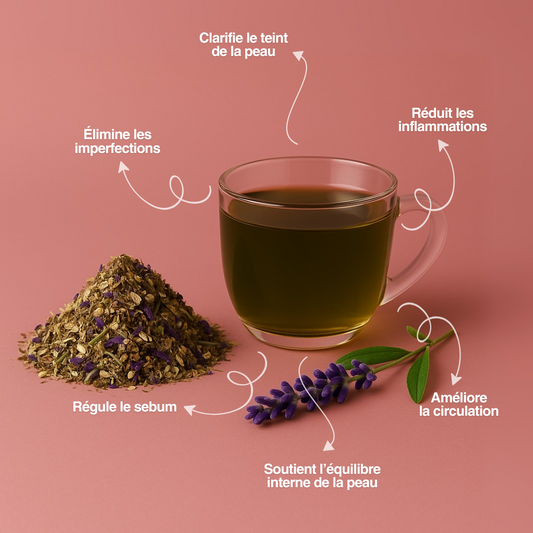 Clarifie le teint de la peau

Élimine les imperfections

Réduit les inflammations

Régule le sebum

Améliore la circulation

Soutient l'équilibre interne de la peau