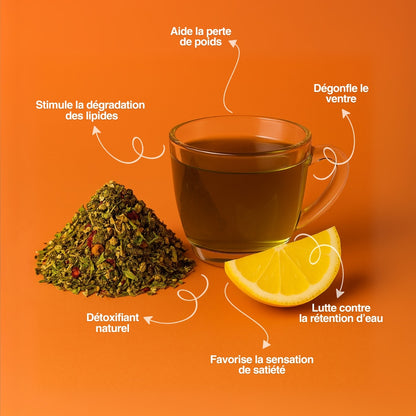 Aide la perte de poids

Stimule la dégradation des lipides

Dégonfle le ventre

Détoxifiant naturel

Lutte contre la rétention d'eau

Favorise la sensation de satiété