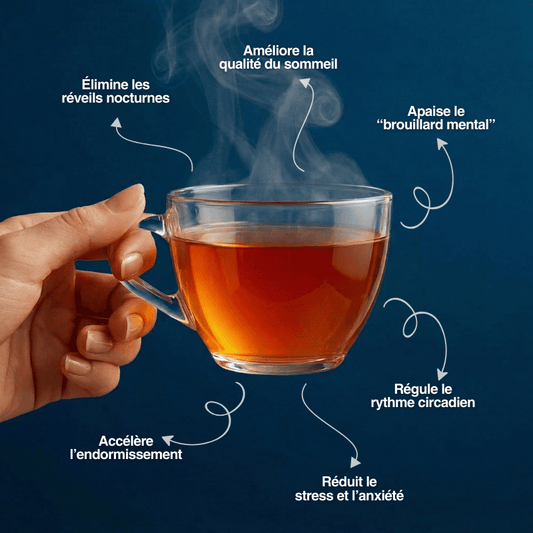 Améliore la qualité du sommeil

Élimine les réveils nocturnes

Apaise le “brouillard mental”

Régule le rythme circadien

Accélère l’endormissement

Réduit le stress et l’anxiété