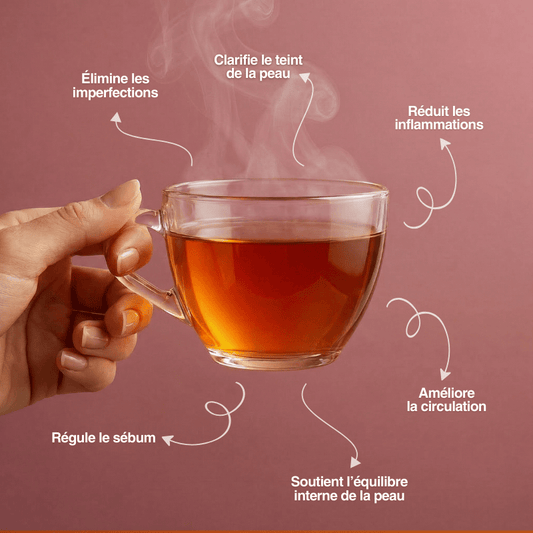 Élimine les imperfections

Clarifie le teint de la peau

Réduit les inflammations

Améliore la circulation

Régule le sébum

Soutient l'équilibre interne de la peau